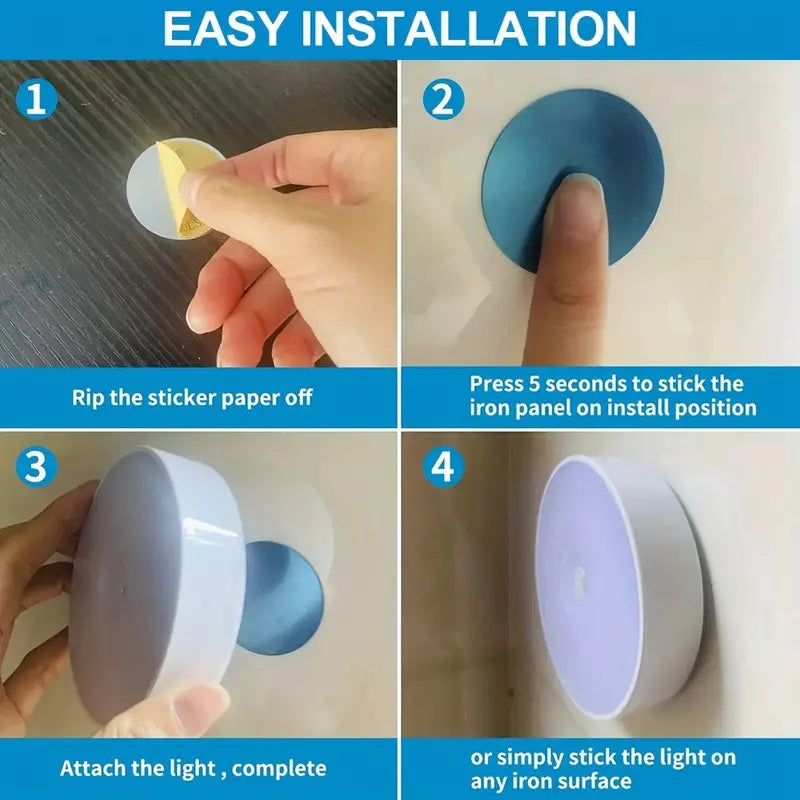 EASY INSTALLATION

1

Rip the sticker paper off

2

Press 5 seconds to stick the iron panel on install position

3

Attach the light , complete

4

or simply stick the light on any iron surface